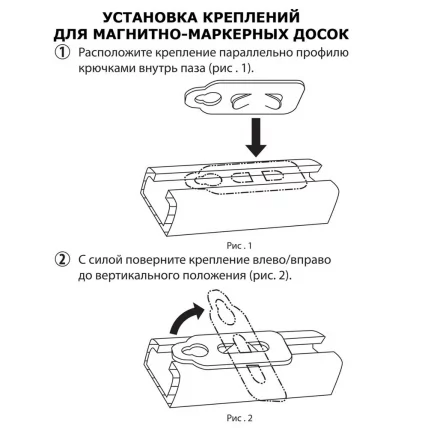 УСТАНОВКА КРЕПЛЕНИЙ
ДЛЯ МАГНИТНО-МАРКЕРНЫХ ДОСОК

① Расположите крепление параллельно профилю крючками внутрь паза (рис . 1).

Рис . 1

② С силой поверните крепление влево/вправо до вертикального положения (рис. 2).

Рис . 2