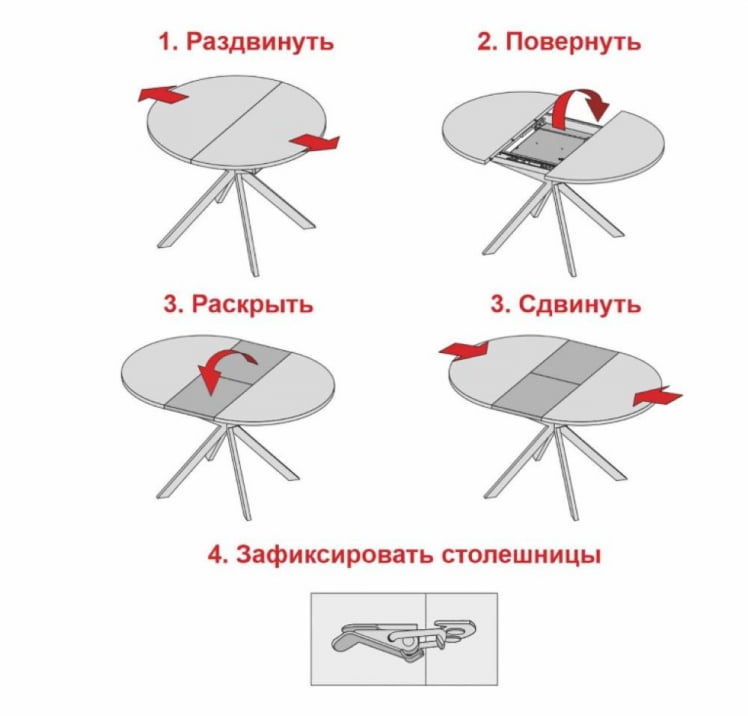 1. Раздвинуть

2. Повернуть

3. Раскрыть

3. Сдвинуть

4. Зафиксировать столешницы