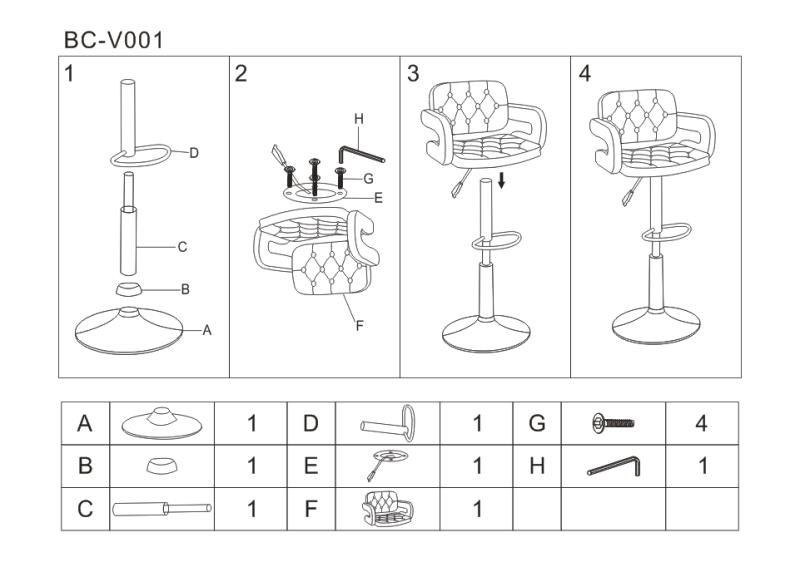 BC-V001

1

D

C

B

A

2

H

G

E

F

3

4

| A | | 1 | D | | 1 | G | | 4 |
|---|---|---|---|---|---|---|---|---|
| B | | 1 | E | | 1 | H | | 1 |
| C | | 1 | F | | 1 | | | |